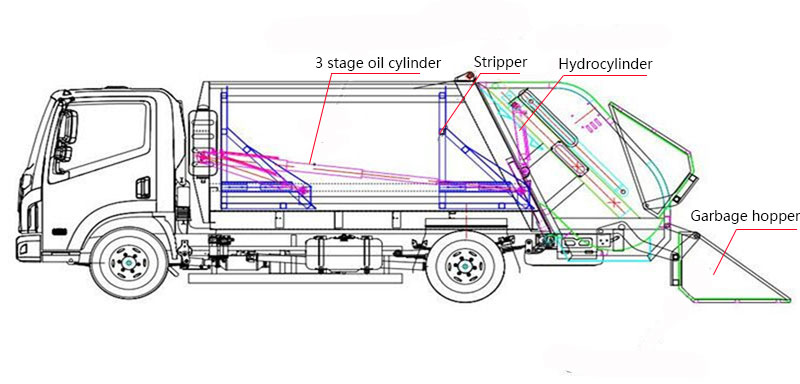 3 stage oil cylinder
Stripper
Hydrocylinder
Garbage hopper